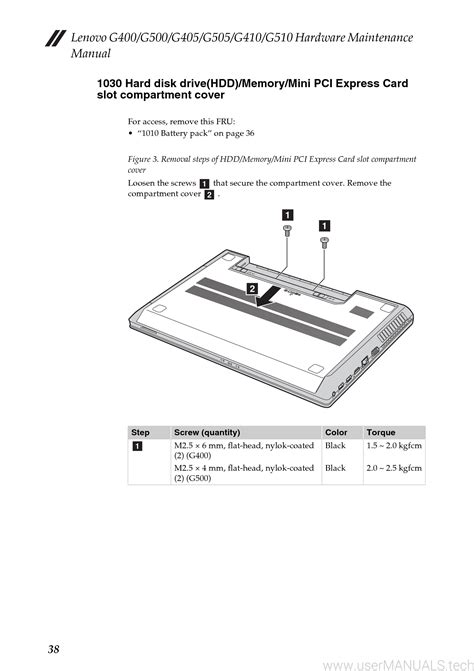 Lenovo G400/G500/G405/G505/G410/G510 Hardware Maintenance Manual

1030 Hard disk drive(HDD)/Memory/Mini PCI Express Card slot compartment cover

For access, remove this FRU:
• "1010 Battery pack" on page 36

Figure 3. Removal steps of HDD/Memory/Mini PCI Express Card slot compartment cover

Loosen the screws 1 that secure the compartment cover. Remove the compartment cover 2 .

1
1
2

| Step | Screw (quantity) | Color | Torque |
|---|---|---|---|
| 1 | M2.5 × 6 mm, flat-head, nylok-coated (2) (G400) | Black | 1.5 ~ 2.0 kgfcm |
| | M2.5 × 4 mm, flat-head, nylok-coated (2) (G500) | Black | 2.0 ~ 2.5 kgfcm |

38

www.userMANUALS.tech